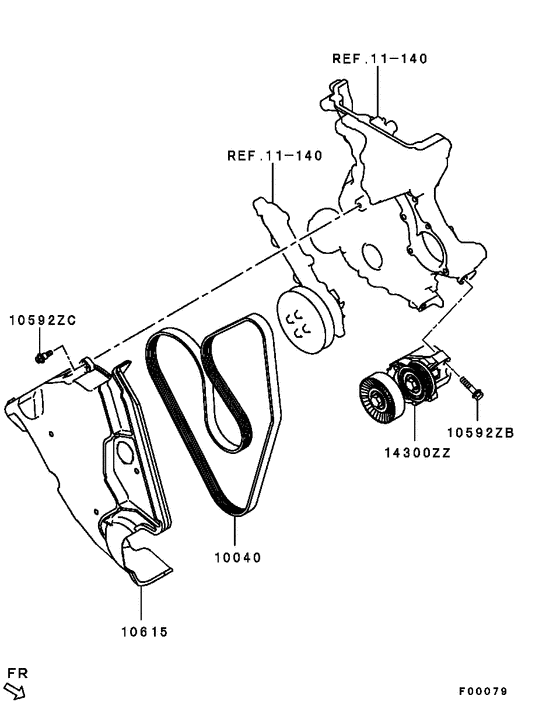 REF.11-140

REF.11-140

10592ZC

10592ZB

14300ZZ

10040

10615

FR

F00079