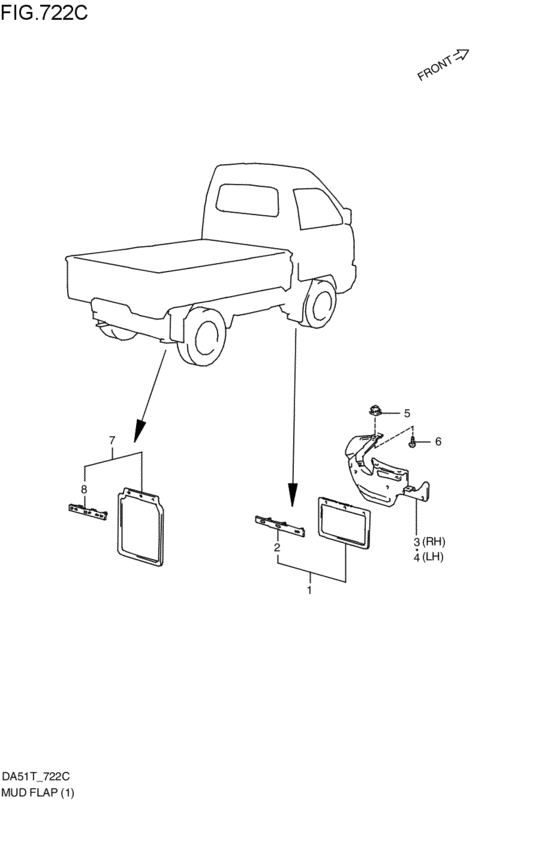 FIG.722C

FRONT

7

8

5

6

2

1

3 (RH)
4 (LH)

DA51T_722C
MUD FLAP (1)