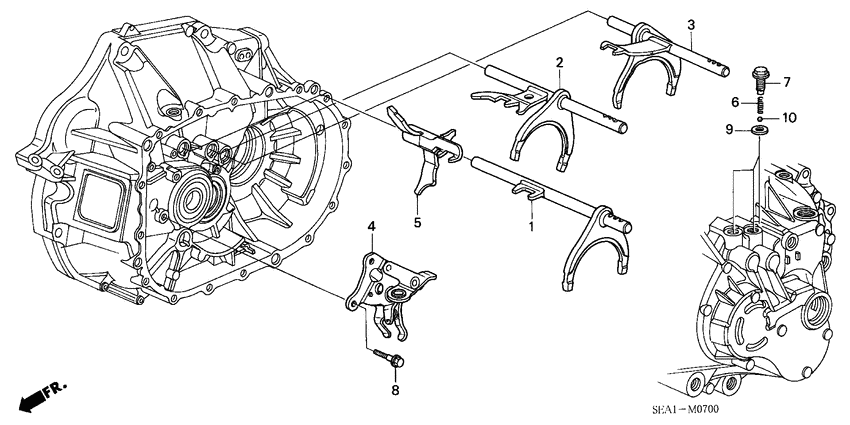 3
2
7
6
10
9
5
1
4
8
FR.
SEA1－M0700