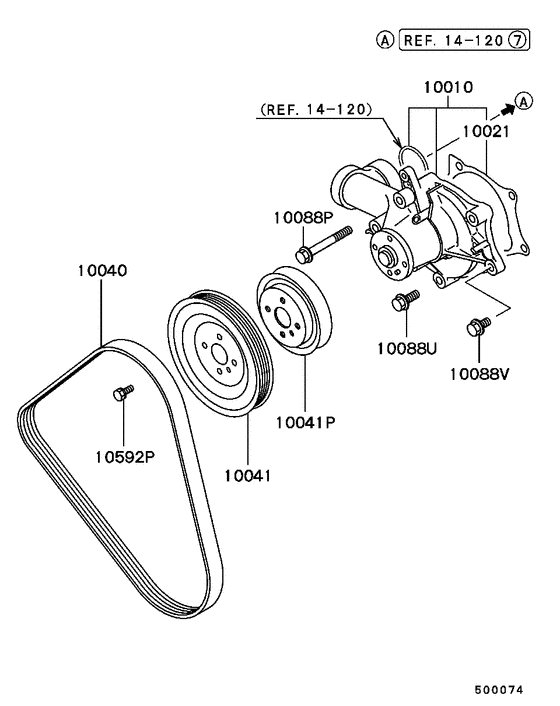 A REF. 14-120 7

10010

(REF. 14-120)

A

10021

10088P

10040

10088U

10088V

10041P

10592P

10041

500074