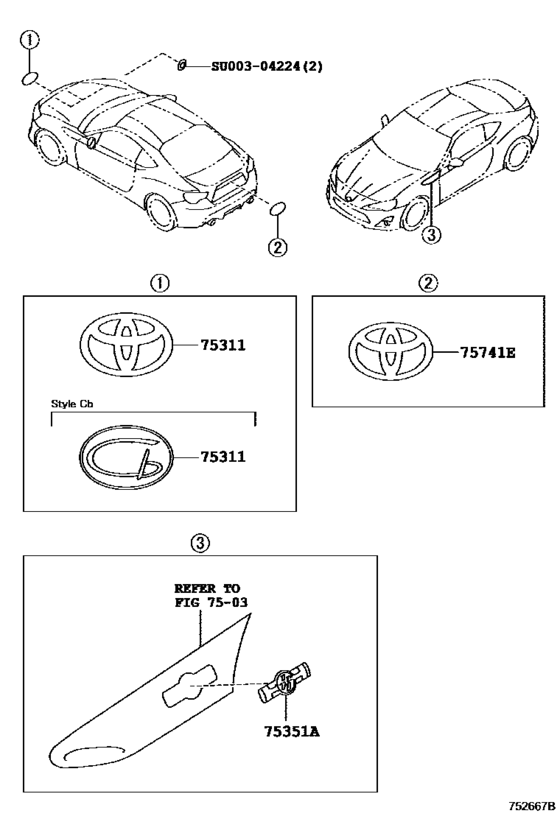 ①

SU003-04224(2)

②

③

①

75311

Style Cb

75311

②

75741E

③

REFER TO
FIG 75-03

75351A

752667B