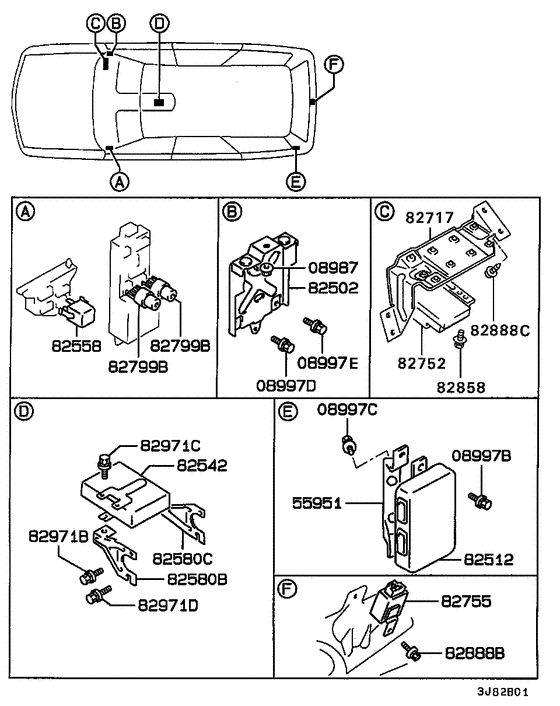 C B D F A E

A
82558
82799B
82799B

B
08987
82502
08997E
08997D

C
82717
82888C
82752
82858

D
82971C
82542
82971B
82580C
82580B
82971D

E
08997C
08997B
55951
82512

F
82755
82888B

3J82B01