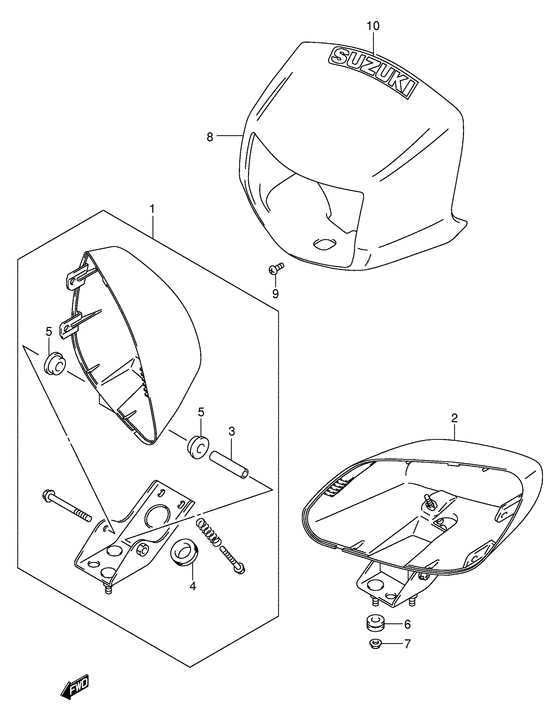 10
SUZUKI
8
1
9
5
5
3
2
4
6
7
FWD