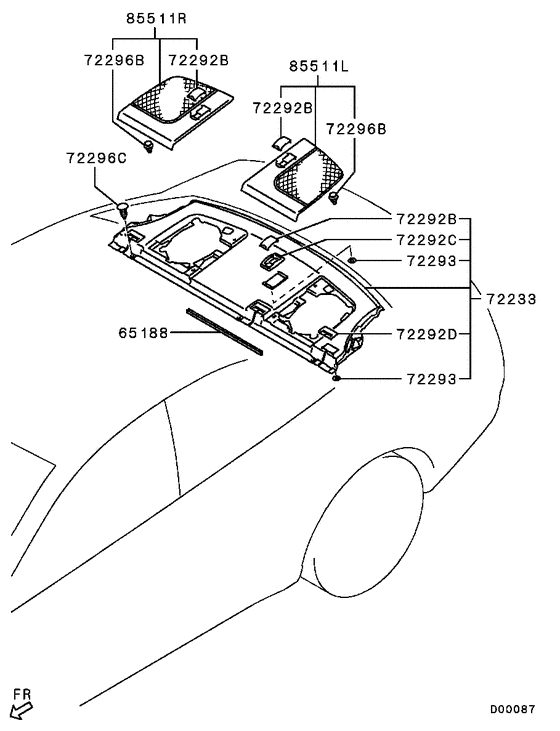 85511R
72296B
72292B
85511L
72292B
72296B
72296C
72292B
72292C
72293
72233
65188
72292D
72293
FR
D00087