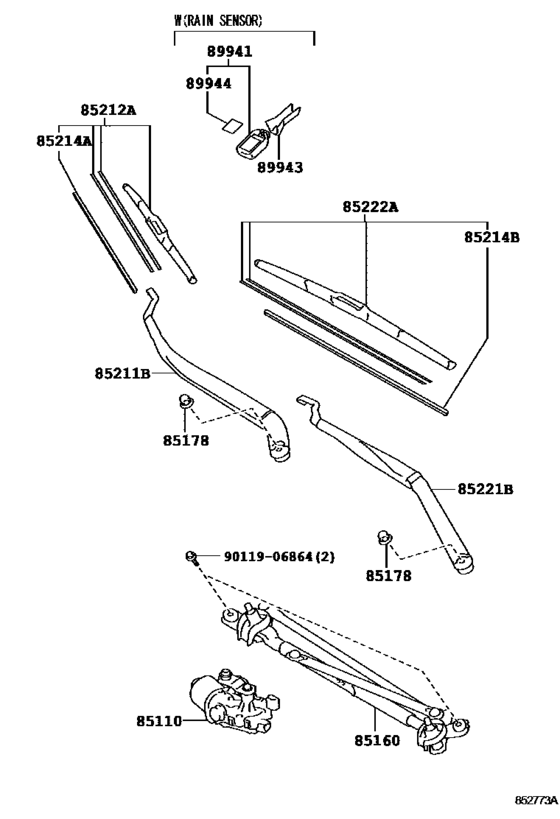 W(RAIN SENSOR)
89941
89944
89943
85212A
85214A
85222A
85214B
85211B
85178
85221B
85178
90119-06864(2)
85110
85160
852773A