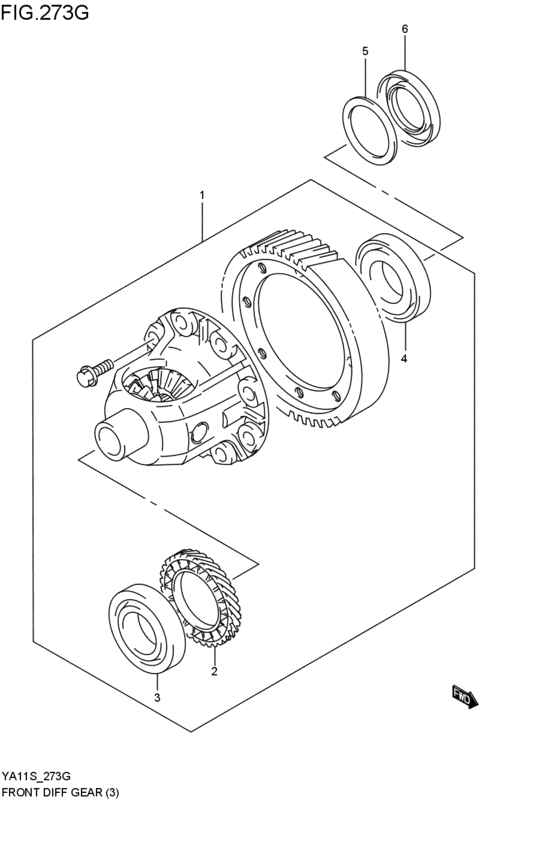 FIG.273G

6
5
1
4
2
3
FWD

YA11S_273G
FRONT DIFF GEAR (3)