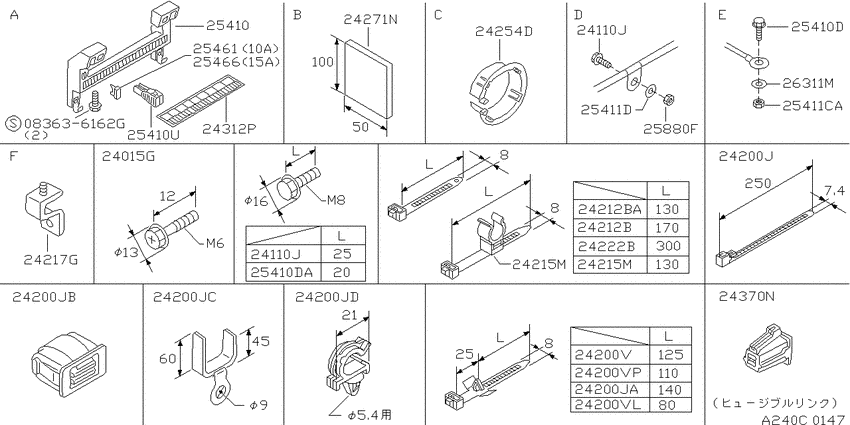 A
25410
25461(10A)
25466(15A)
Ⓢ08363-6162G
(2)
25410U
24312P

B
24271N
100
50

C
24254D

D
24110J
25411D
25880F

E
25410D
26311M
25411CA

F
24217G

24015G
12
$\phi$13
M6

L
$\phi$16
M8

| | L |
|---|---|
| 24110J | 25 |
| 25410DA | 20 |

L
8
L
8
24215M

| | L |
|---|---|
| 24212BA | 130 |
| 24212B | 170 |
| 24222B | 300 |
| 24215M | 130 |

24200J
250
7.4

24200JB

24200JC
60
45
$\phi$9

24200JD
21
$\phi$5.4用

25
L
8

| | L |
|---|---|
| 24200V | 125 |
| 24200VP | 110 |
| 24200JA | 140 |
| 24200VL | 80 |

24370N
(ヒュージブルリンク)
A240C 0147