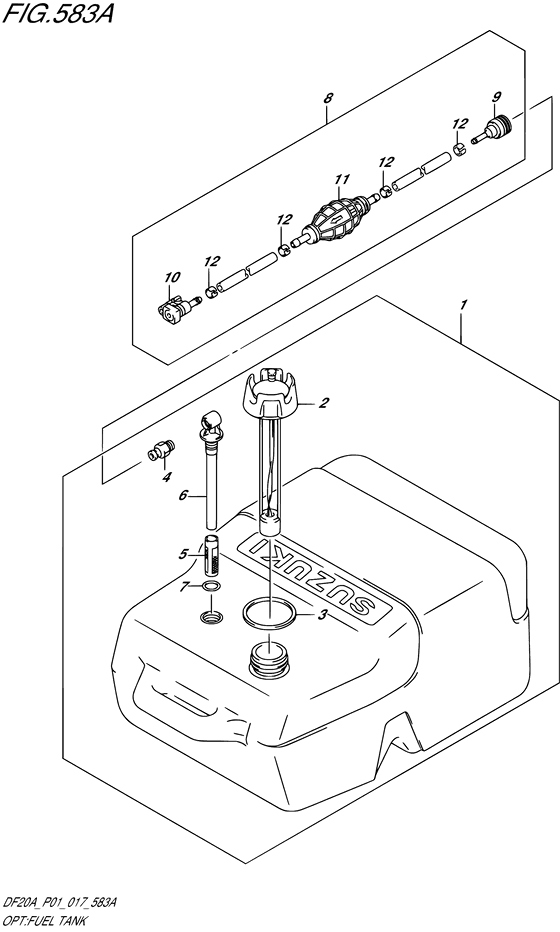 FIG.583A

8
9
12
12
11
12
12
10
1
2
4
6
5
7
3
SUZUKI

DF20A_P01_017_583A
OPT:FUEL TANK