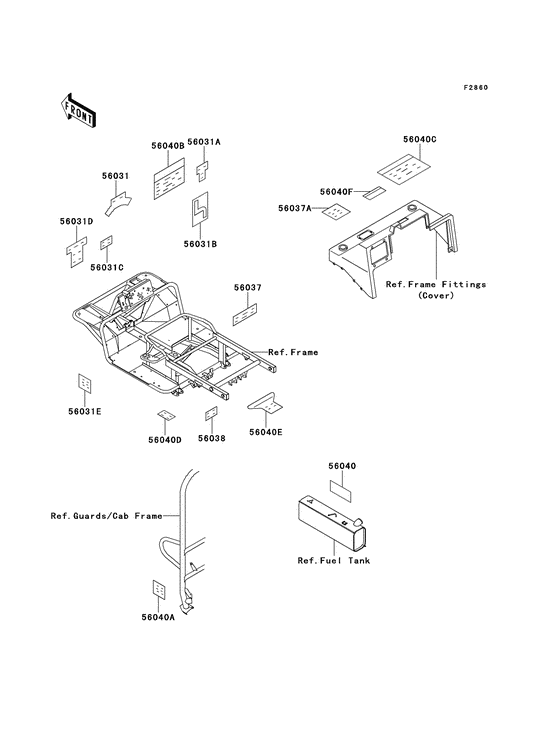 F2860

FRONT

56040B
56031A
56031
56031D
56031C
56031B
56040C
56040F
56037A
Ref.Frame Fittings (Cover)
56037
Ref.Frame
56031E
56040D
56038
56040E
56040
Ref.Guards/Cab Frame
Ref.Fuel Tank
56040A