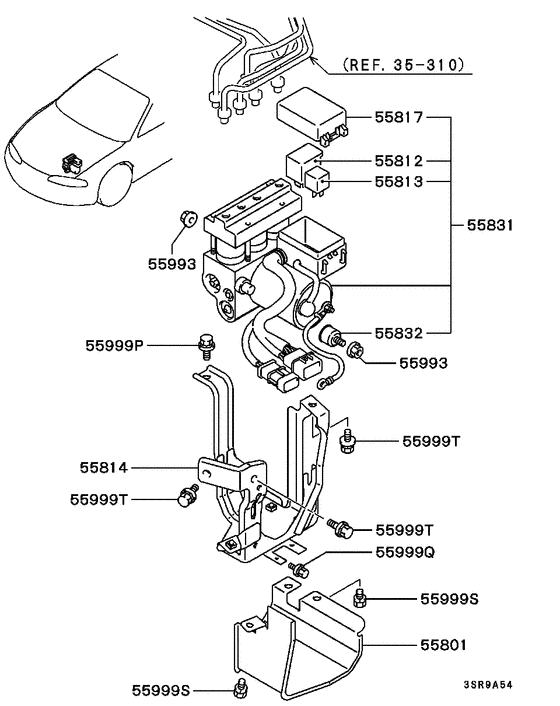 (REF. 35-310)
55817
55812
55813
55831
55993
55832
55999P
55993
55999T
55814
55999T
55999T
55999Q
55999S
55801
55999S
3SR9A54