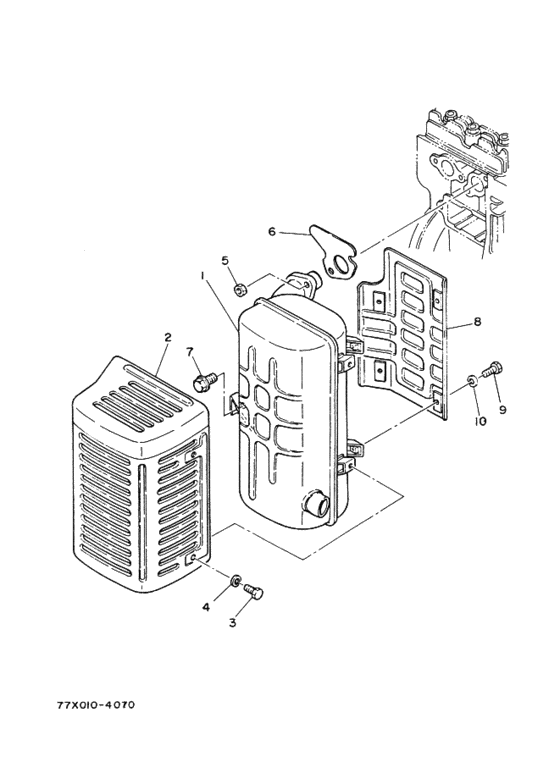 6
5
1
8
2
7
9
10
4
3
77X010-4070