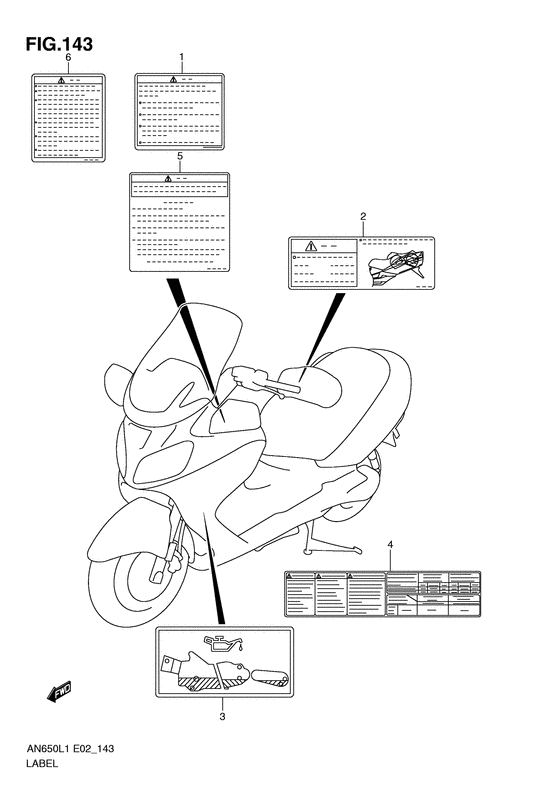 FIG.143

6

1

5

2

4

3

FWD

AN650L1 E02_143
LABEL