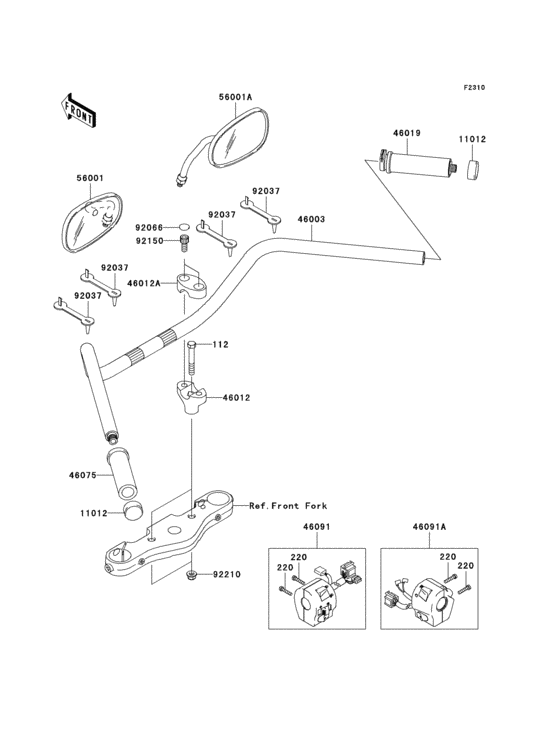 F2310

FRONT

56001A

46019

11012

56001

92037

92066

92037

46003

92150

92037

46012A

92037

112

46012

46075

11012

Ref.Front Fork

46091

46091A

220

220

220

220

92210