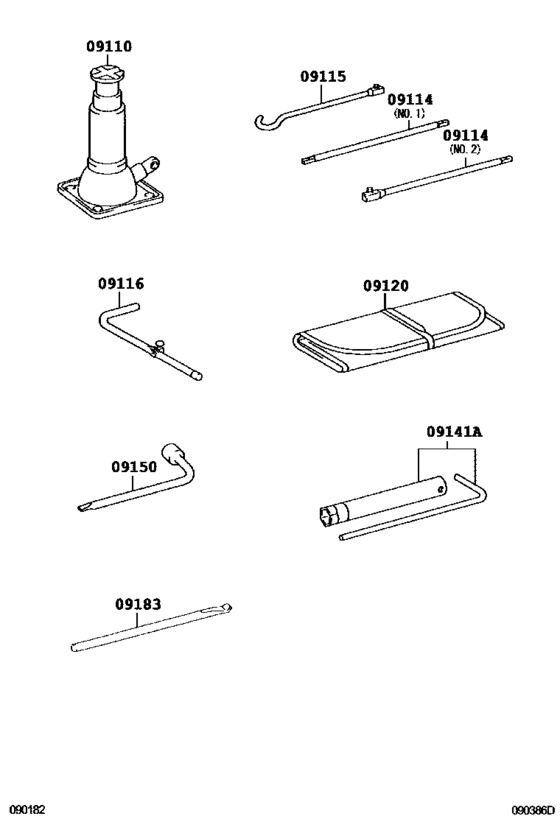 09110

09115

09114
(NO. 1)

09114
(NO. 2)

09116

09120

09150

09141A

09183

090182

090386D