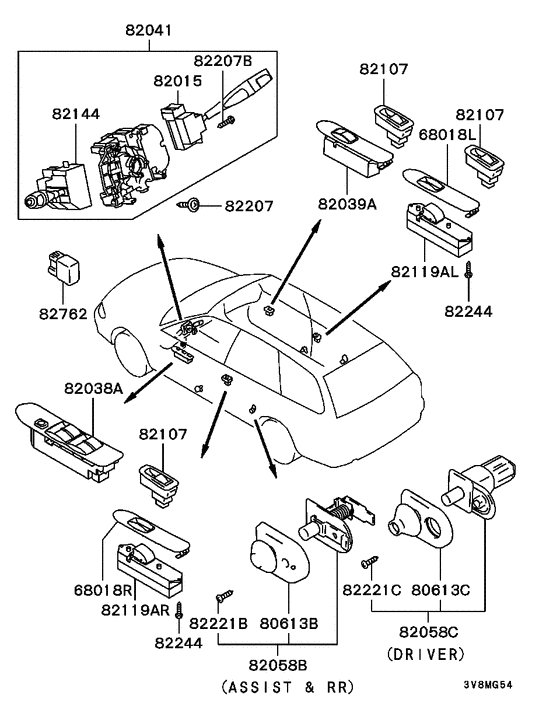 82041
82207B
82015
82144
82207
82107
82107
68018L
82039A
82119AL
82244
82762
82038A
82107
68018R
82119AR
82244
82221B
80613B
82058B
(ASSIST & RR)
82221C
80613C
82058C
(DRIVER)
3V8MG54