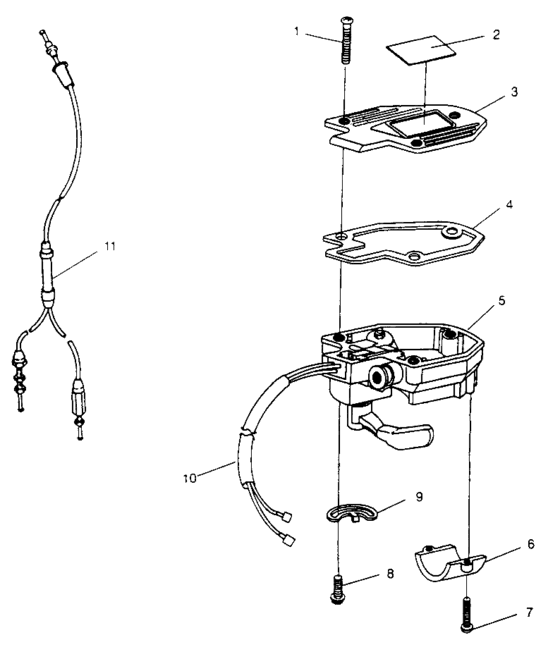 1
2
3
4
11
5
10
9
6
8
7