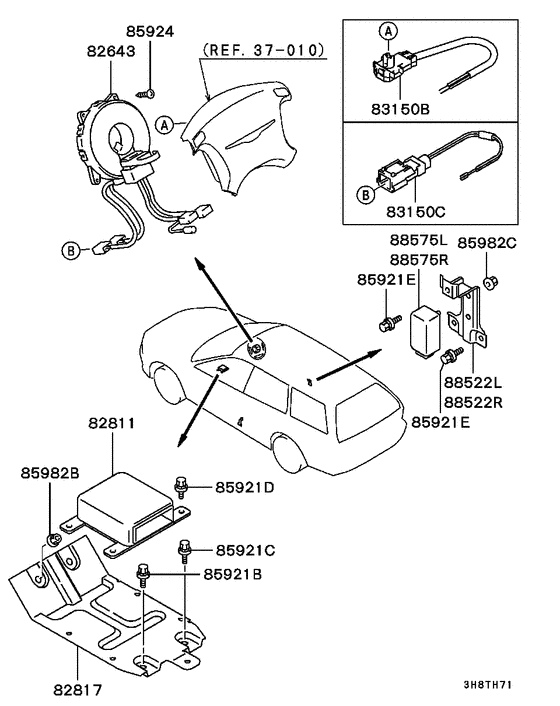 85924
82643
(REF. 37-010)
A
B
A
83150B
B
83150C
88575L
88575R
85982C
85921E
88522L
88522R
85921E
82811
85982B
85921D
85921C
85921B
82817
3H8TH71