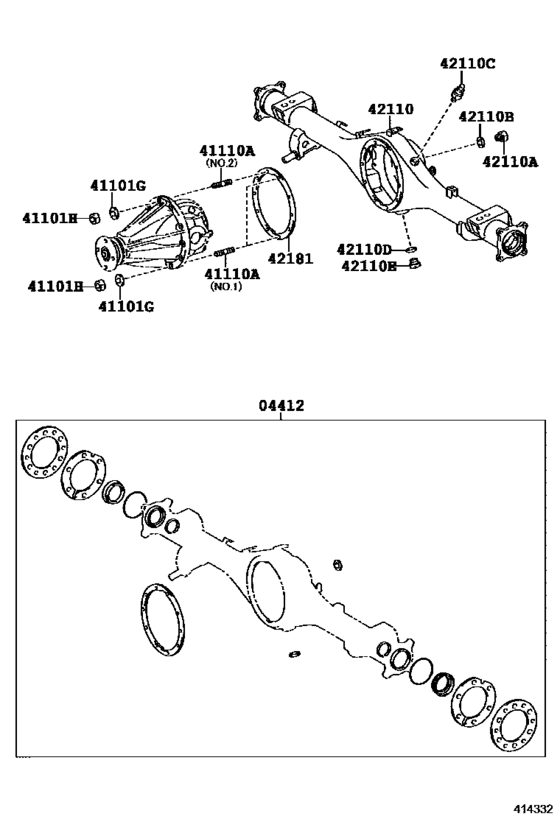 42110C
42110
42110B
42110A
41110A
(NO.2)
41101G
41101H
42181
42110D
42110E
41110A
(NO.1)
41101H
41101G
04412
414332