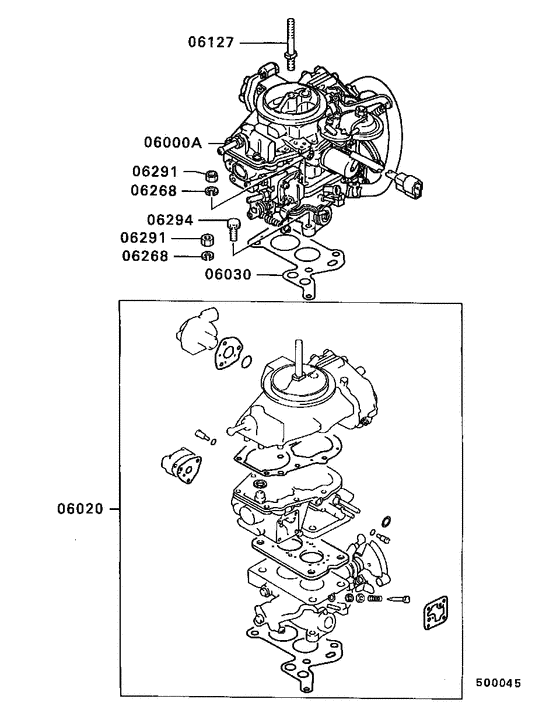 06127
06000A
06291
06268
06294
06291
06268
06030
06020
500045