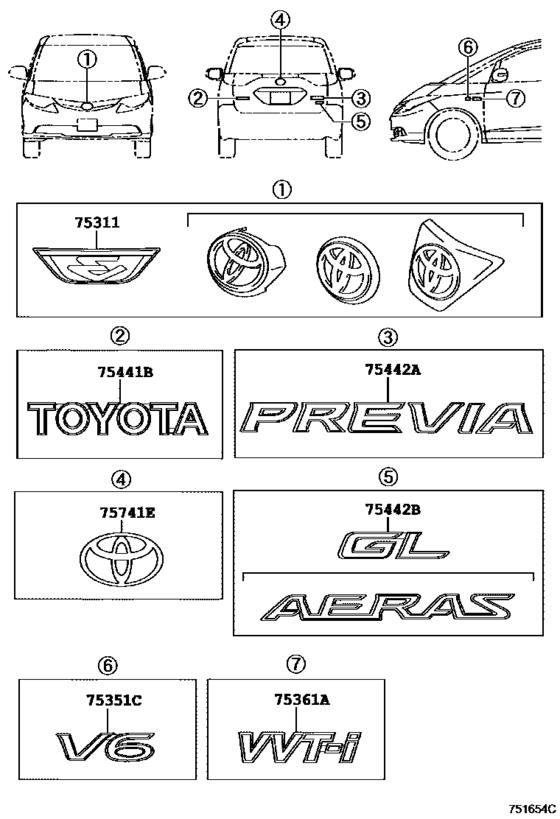 ①
④
②
③
⑤
⑥
⑦

①
75311

②
75441B
TOYOTA

③
75442A
PREVIA

④
75741E

⑤
75442B
GL
AERAS

⑥
75351C
V6

⑦
75361A
VVT-i

751654C