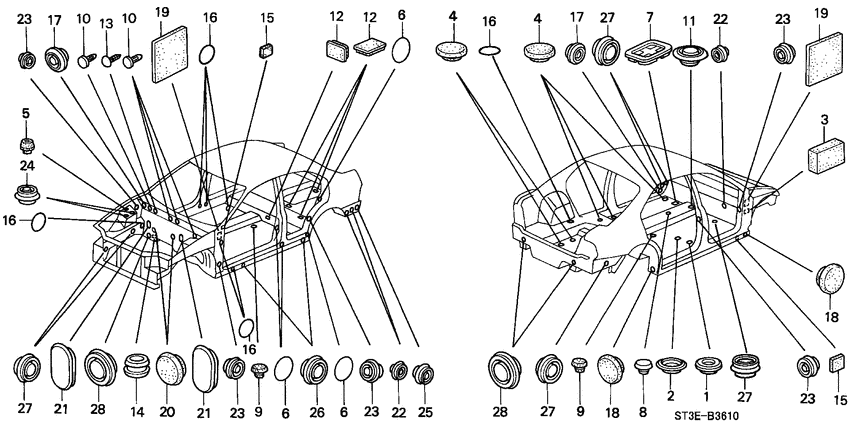 23 17 10 13 10 19 16 15 12 12 6 4 16 4 17 27 7 11 22 23 19

5

24

16

3

18

16

27 21 28 14 20 21 23 9 6 26 6 23 22 25 28 27 9 18 8 2 1 27 23 15

ST3E-B3610