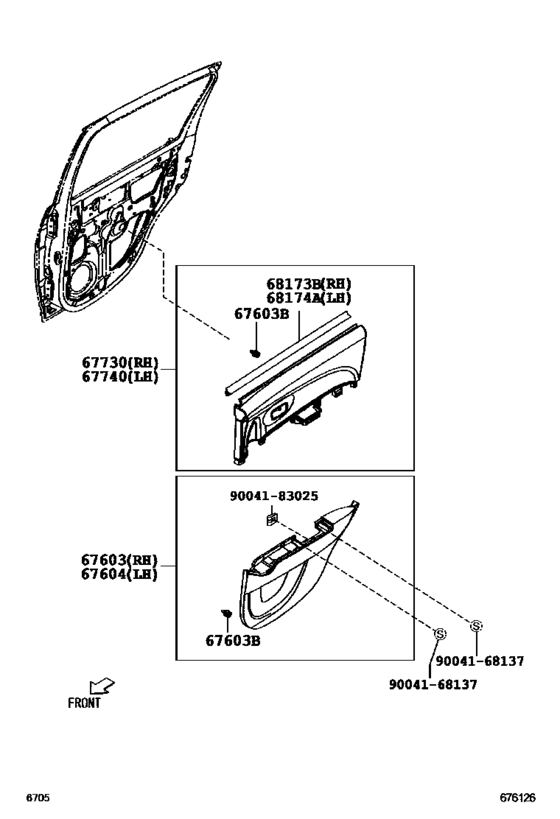 68173B(RH)
68174A(LH)
67603B
67730(RH)
67740(LH)
90041-83025
67603(RH)
67604(LH)
67603B
S
S
90041-68137
90041-68137
FRONT
6705
676126