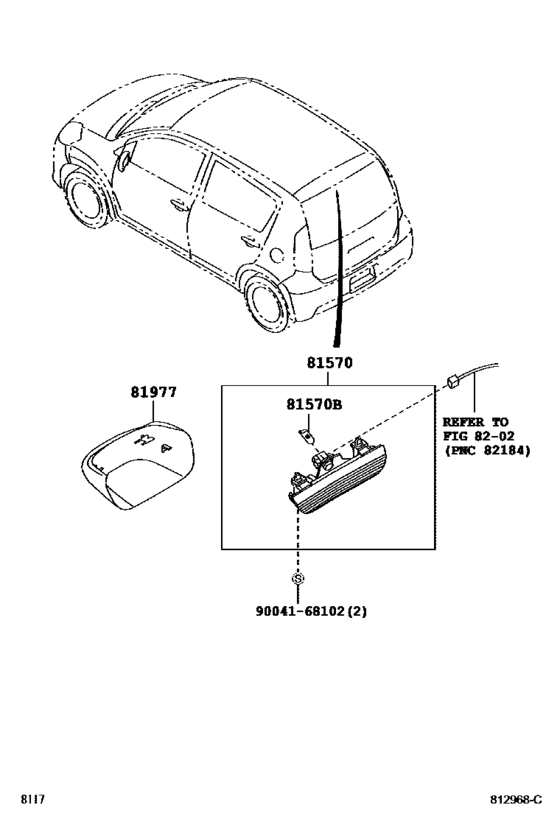 81570

81977

81570B

REFER TO
FIG 82-02
(PNC 82184)

S

90041-68102(2)

8117

812968-C