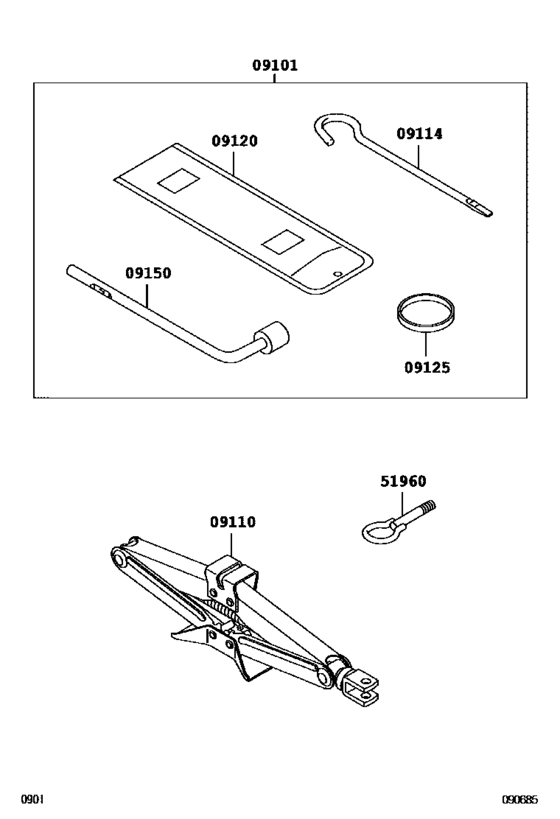 09101

09120

09114

09150

09125

51960

09110

0901

090685