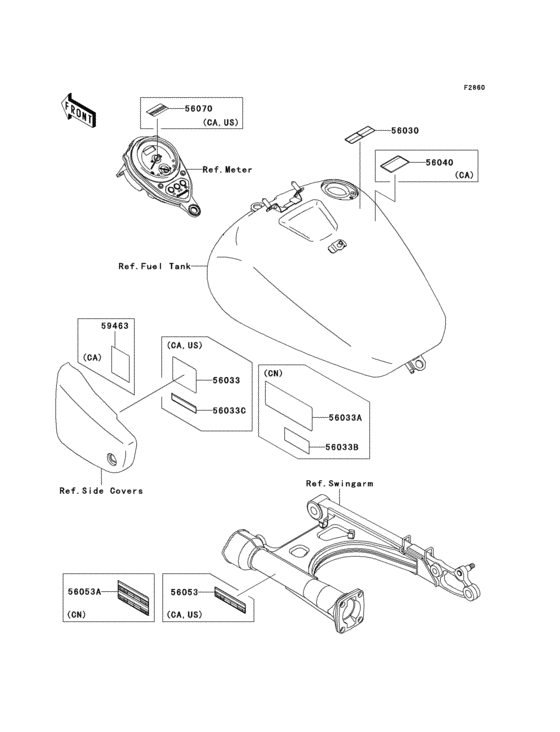 F2860

FRONT

56070
(CA, US)

Ref. Meter

56030

56040
(CA)

Ref. Fuel Tank

59463
(CA)

(CA, US)
56033
56033C

(CN)
56033A
56033B

Ref. Side Covers

Ref. Swingarm

56053A
(CN)

56053
(CA, US)