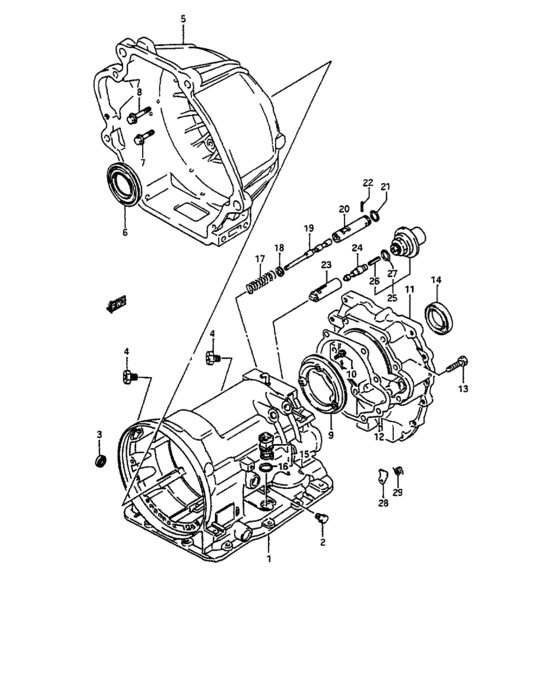 5
8
7
6
22
21
20
19
18
17
24
23
26
27
25
11
14
4
4
10
13
9
12
3
15
16
28
29
2
1