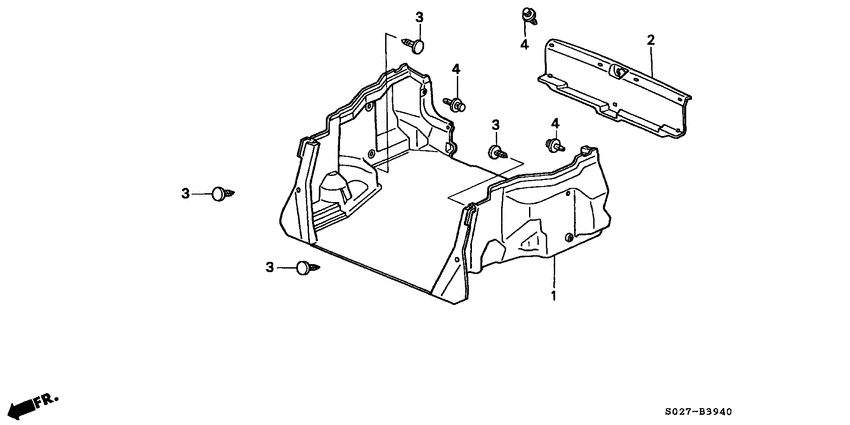 3
4
2
4
3
4
3
3
1
FR.
S027-B3940