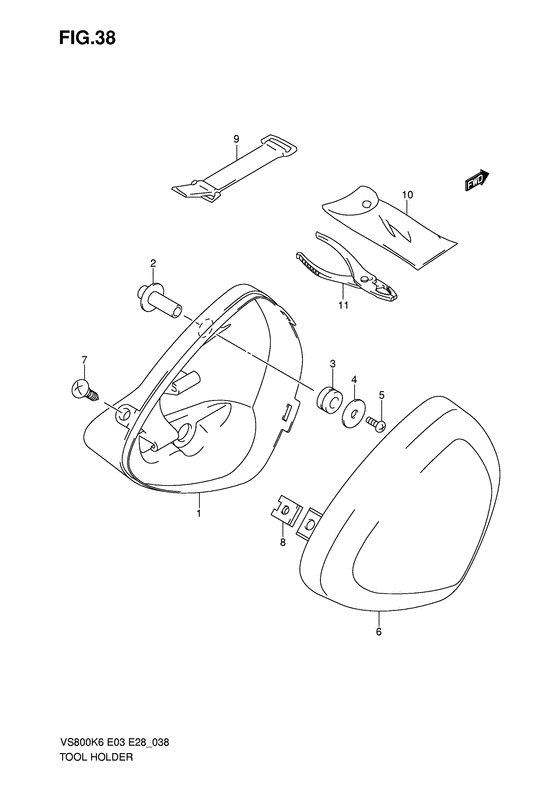 FIG.38

9

FWD

10

2

11

7

3

4

5

1

8

6

VS800K6 E03 E28_038
TOOL HOLDER