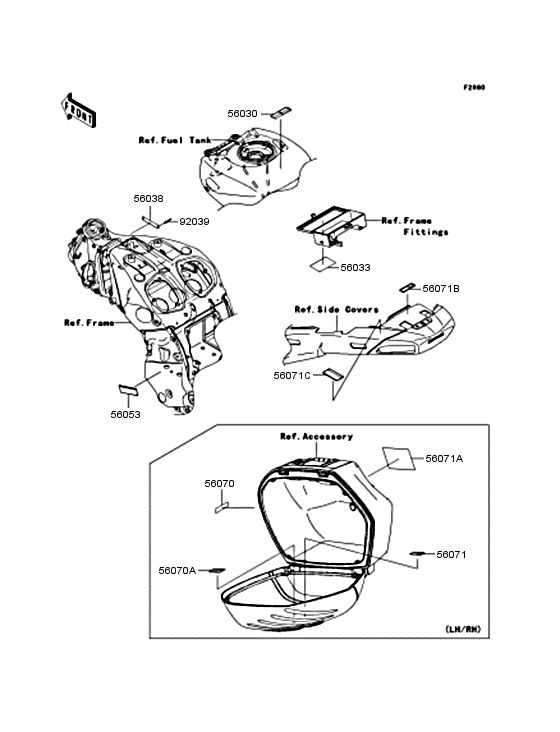 F2060

FRONT

56030

Ref.Fuel Tank

56038

92039

Ref.Frame Fittings

56033

56071B

Ref.Side Covers

Ref.Frame

56071C

56053

Ref.Accessory

56071A

56070

56071

56070A

(LH/RH)