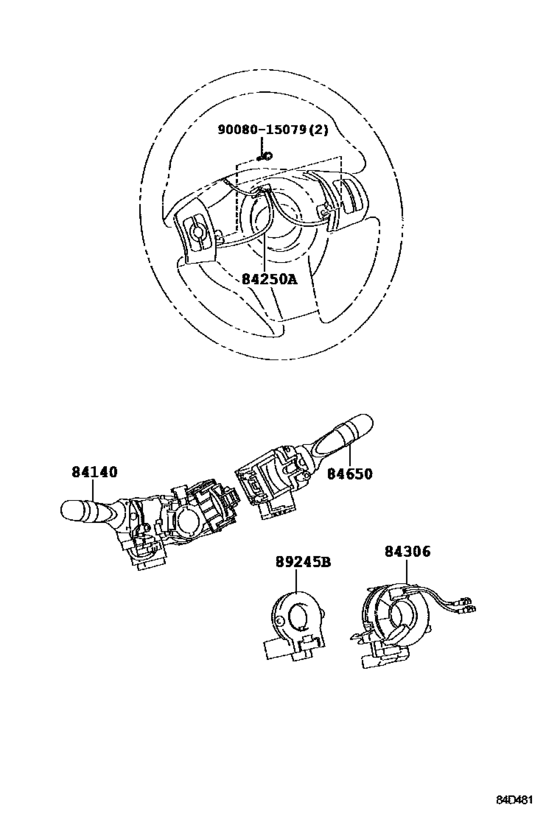 90080-15079(2)

84250A

84140

84650

89245B

84306

84D481