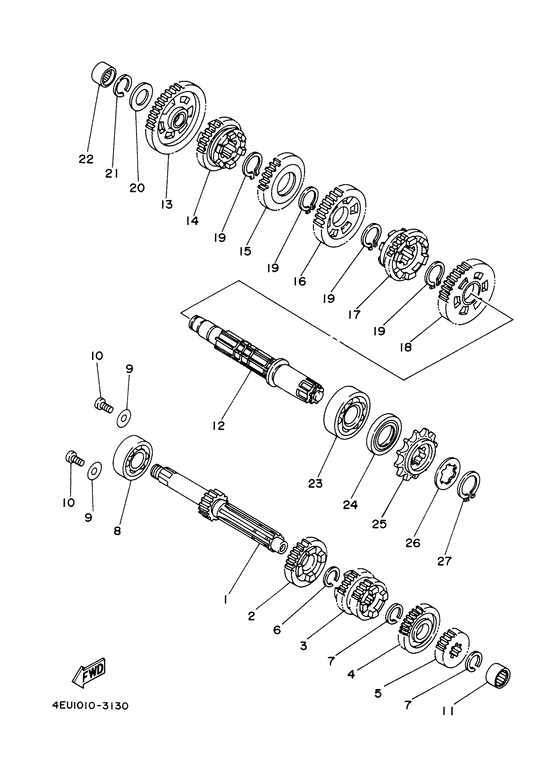 22
21
20
13
14
19
15
19
16
19
17
19
18
10
9
12
10
9
8
23
24
25
26
27
1
2
6
3
7
4
5
7
11
FWD
4EU1010-3130