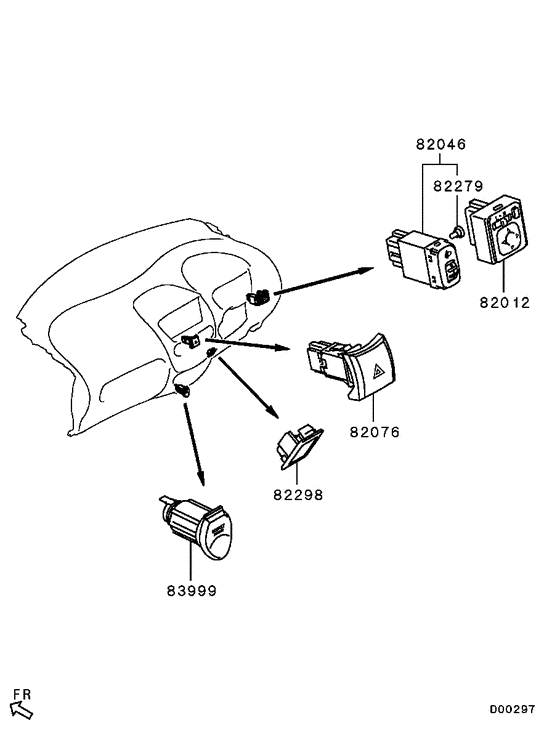 82046
82279
82012
82076
82298
83999
FR
D00297