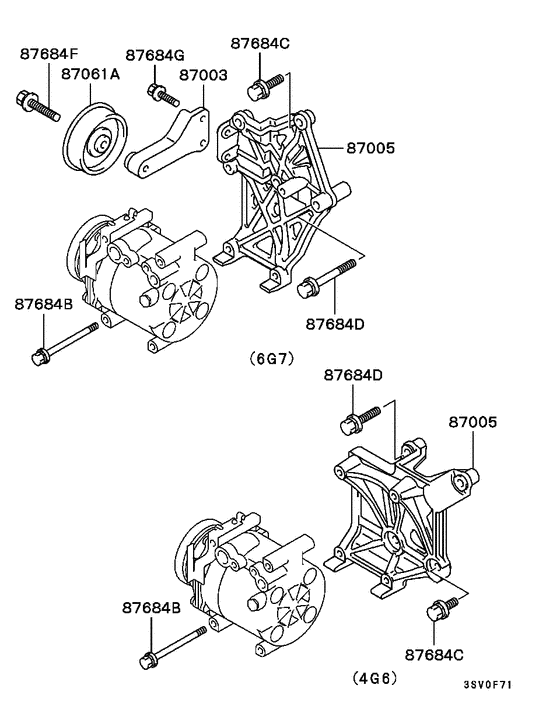 87684F
87061A
87684G
87003
87684C
87005
87684B
87684D
(6G7)
87684D
87005
87684B
87684C
(4G6)
3SV0F71