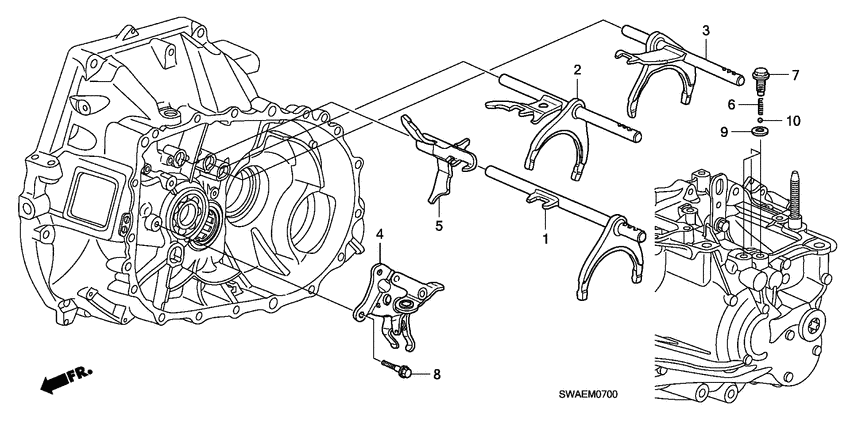 3
2
7
6
10
9
5
1
4
8
FR.
SWAEM0700