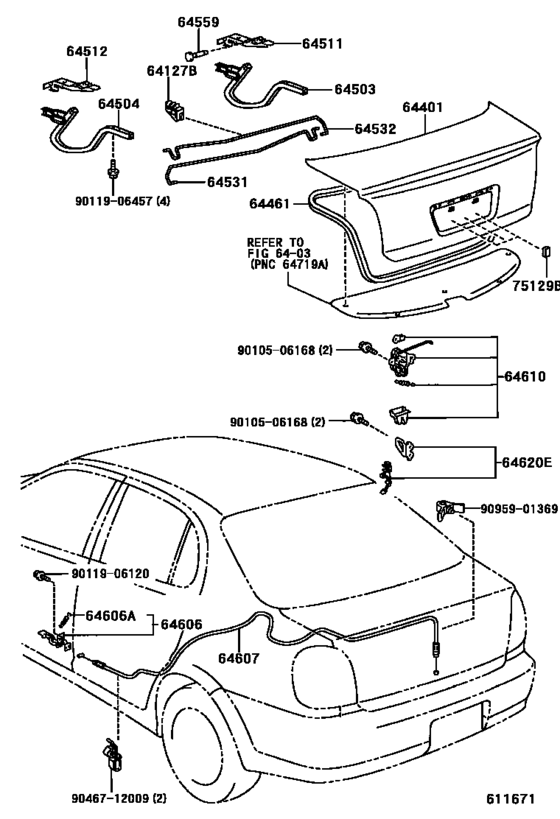 64559
64511
64512
64127B
64503
64504
64401
64532
64531
90119-06457 (4)
64461
REFER TO
FIG 64-03
(PNC 64719A)
75129B
90105-06168 (2)
64610
90105-06168 (2)
64620E
90959-01369
90119-06120
64606A
64606
64607
90467-12009 (2)
611671