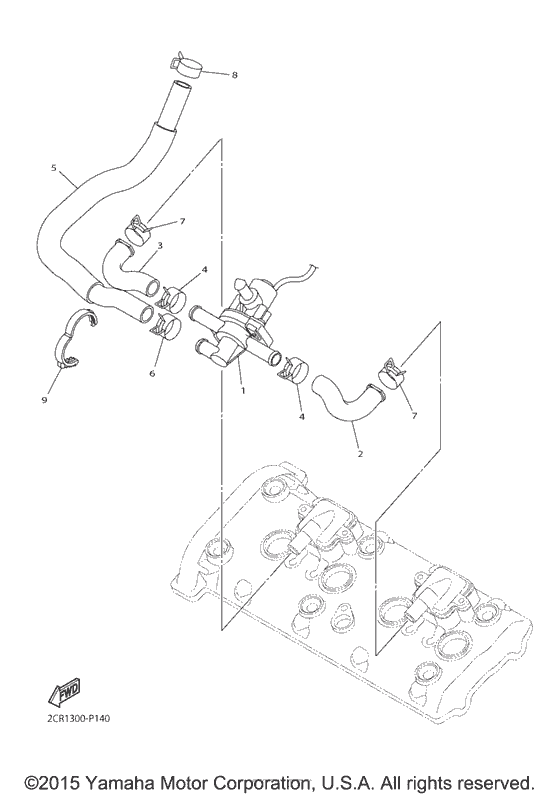 8

5

7

3

4

6

9

1

4

7

2

FWD

2CR1300-P140

©2015 Yamaha Motor Corporation, U.S.A. All rights reserved.