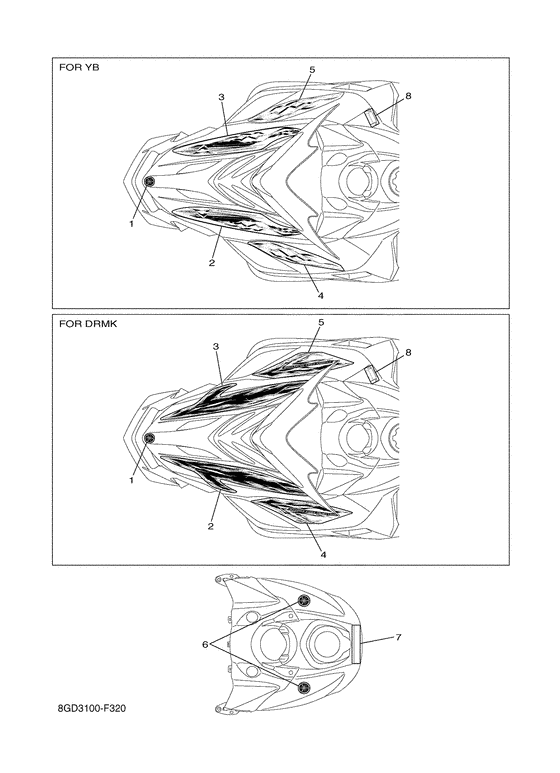 FOR YB

5
3
8
1
2
4

FOR DRMK

5
3
8
1
2
4

6
7

8GD3100-F320