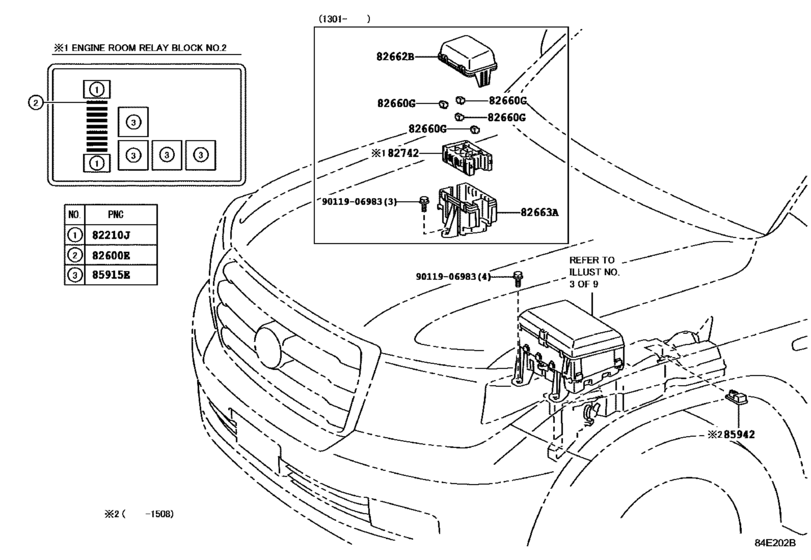 ※1 ENGINE ROOM RELAY BLOCK NO.2

2
1
3
3 3 3
1

| NO. | PNC |
|---|---|
| 1 | 82210J |
| 2 | 82600E |
| 3 | 85915E |

(1301- )

82662B
82660G
82660G
82660G
82660G
※1 82742
90119-06983(3)
82663A

90119-06983(4)

REFER TO ILLUST NO. 3 OF 9

※2 85942

※2 ( -1508)

84E202B