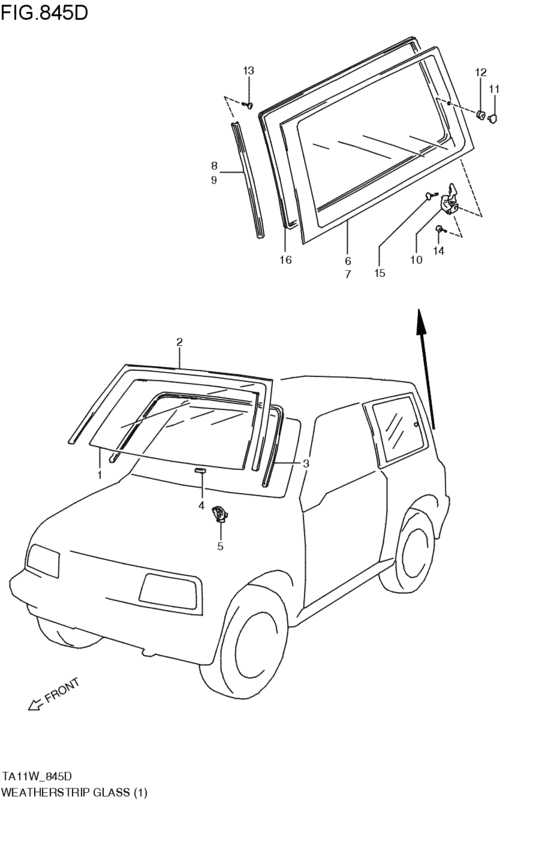 FIG.845D

13
12
11
8
9
16
6
7
15
10
14
2
1
3
4
5

FRONT

TA11W_845D
WEATHERSTRIP GLASS (1)