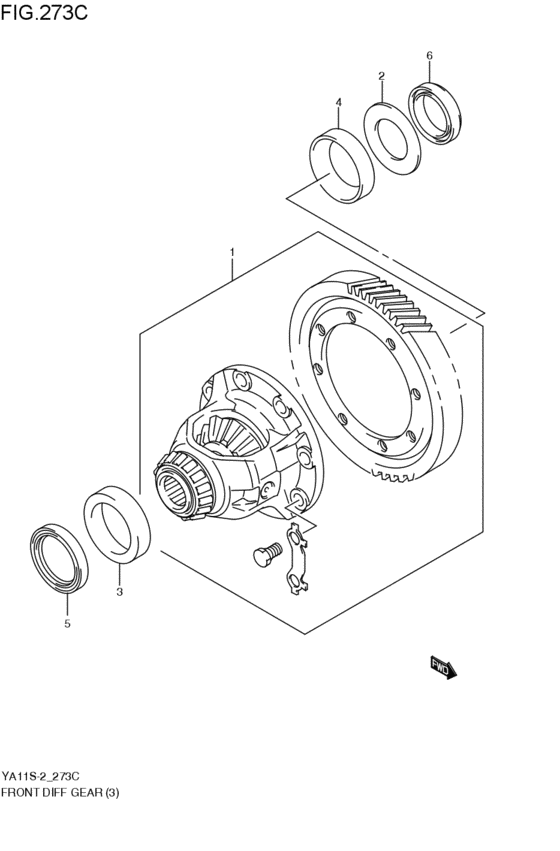 FIG.273C

6
2
4
1
3
5

FWD

YA11S-2_273C
FRONT DIFF GEAR (3)