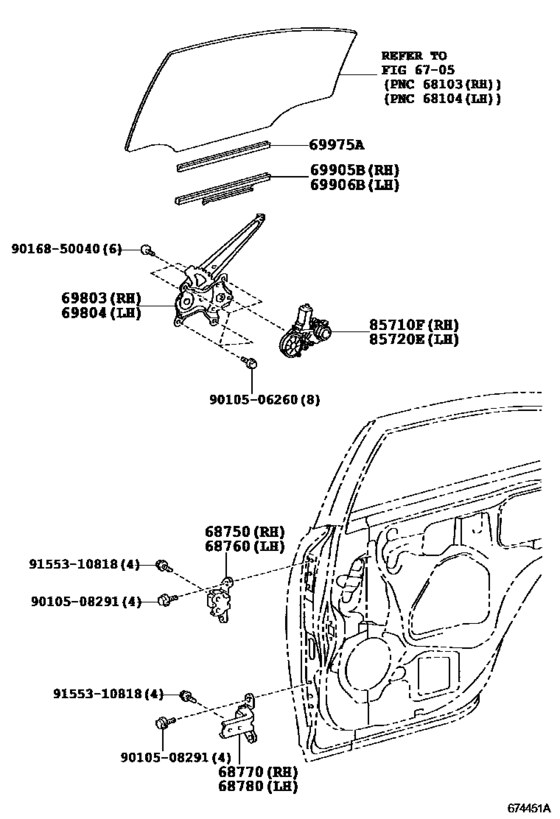 REFER TO
FIG 67-05
(PNC 68103(RH))
(PNC 68104(LH))

69975A

69905B(RH)
69906B(LH)

90168-50040(6)

69803(RH)
69804(LH)

85710F(RH)
85720E(LH)

90105-06260(8)

68750(RH)
68760(LH)

91553-10818(4)

90105-08291(4)

91553-10818(4)

90105-08291(4)

68770(RH)
68780(LH)

674451A