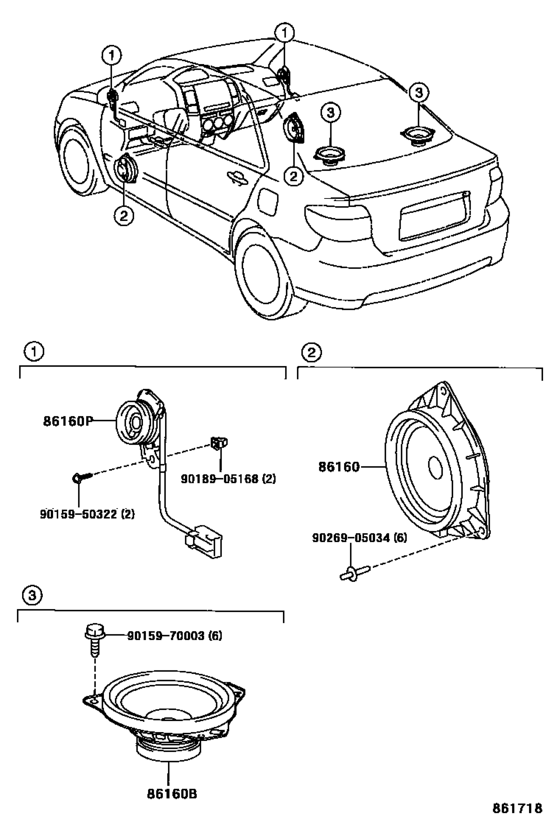 1
1
3
3
2
2

1

86160P
90189-05168 (2)
90159-50322 (2)

2

86160
90269-05034 (6)

3

90159-70003 (6)
86160B

861718