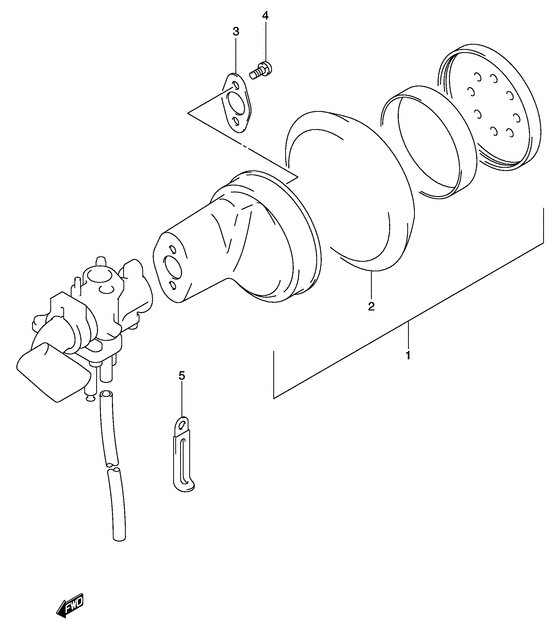 3
4
2
1
5
FWD