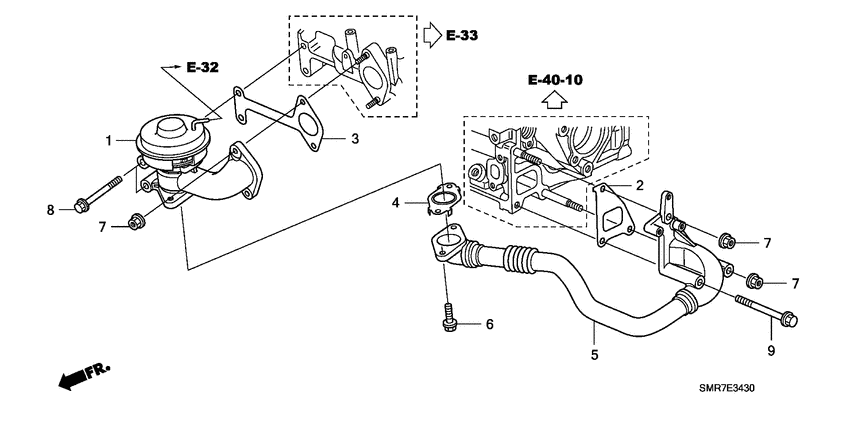 E-33

E-32

E-40-10

1

3

2

4

8

7

7

7

6

5

9

FR.

SMR7E3430