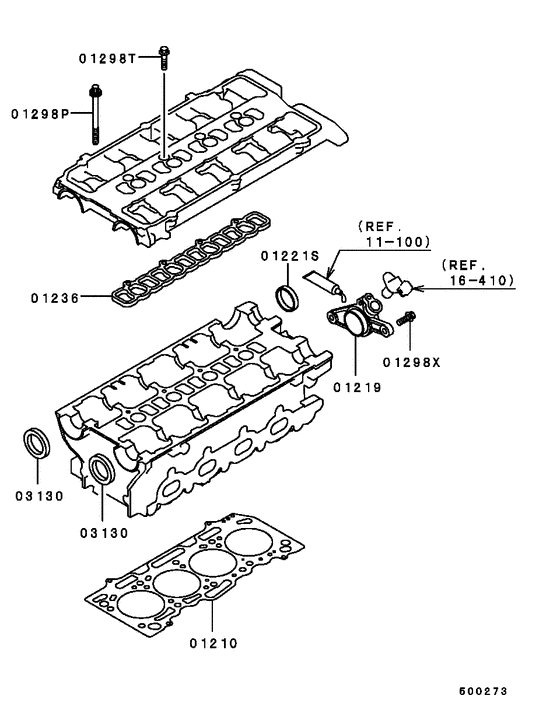 01298T
01298P
(REF. 11-100)
01221S
(REF. 16-410)
01236
01298X
01219
03130
03130
01210
600273