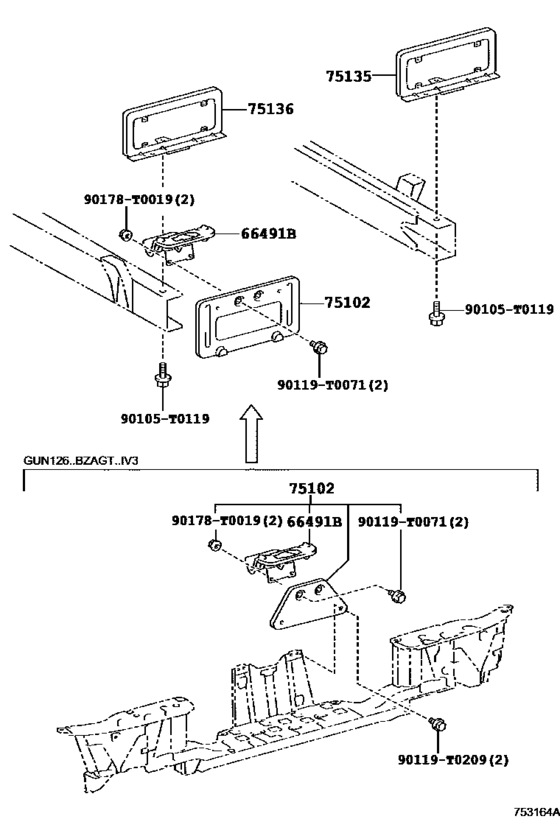 75135

75136

90178-T0019(2)

66491B

75102

90105-T0119

90119-T0071(2)

90105-T0119

GUN126..BZAGT..IV3

75102

90178-T0019(2)

66491B

90119-T0071(2)

90119-T0209(2)

753164A